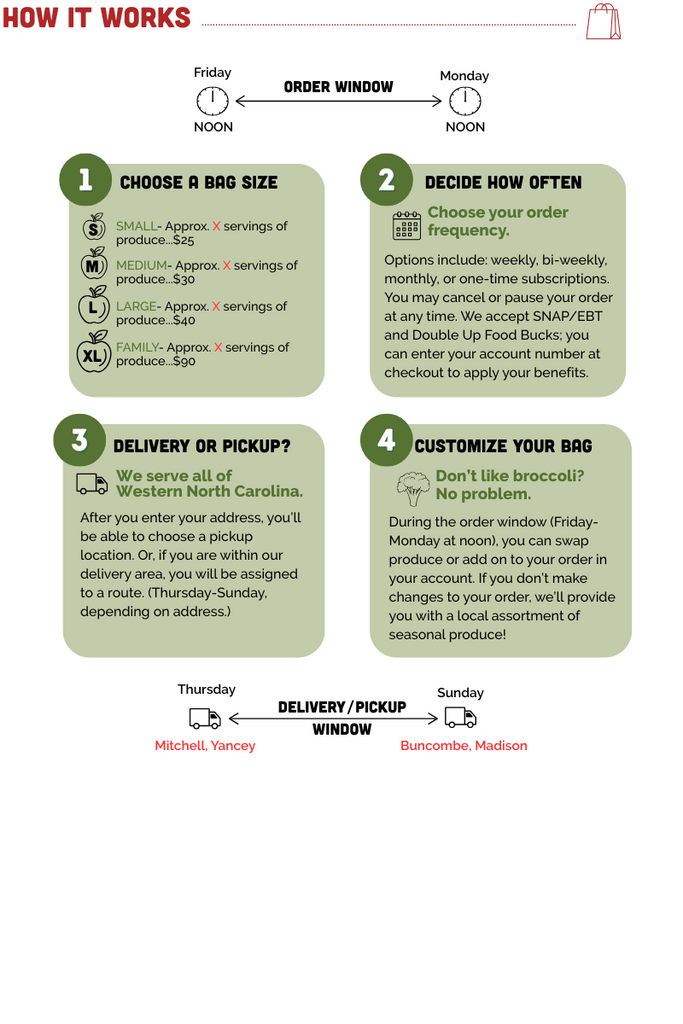 HOW IT WORKS

Friday
NOON
ORDER WINDOW
Monday
NOON

1 CHOOSE A BAG SIZE

S SMALL- Approx. X servings of produce...$25

M MEDIUM- Approx. X servings of produce...$30

L LARGE- Approx. X servings of produce...$40

XL FAMILY- Approx. X servings of produce...$90

2 DECIDE HOW OFTEN

Choose your order frequency.

Options include: weekly, bi-weekly, monthly, or one-time subscriptions. You may cancel or pause your order at any time. We accept SNAP/EBT and Double Up Food Bucks; you can enter your account number at checkout to apply your benefits.

3 DELIVERY OR PICKUP?

We serve all of Western North Carolina.

After you enter your address, you'll be able to choose a pickup location. Or, if you are within our delivery area, you will be assigned to a route. (Thursday-Sunday, depending on address.)

4 CUSTOMIZE YOUR BAG

Don't like broccoli? No problem.

During the order window (Friday-Monday at noon), you can swap produce or add on to your order in your account. If you don't make changes to your order, we'll provide you with a local assortment of seasonal produce!

Thursday
Mitchell, Yancey
DELIVERY/PICKUP WINDOW
Sunday
Buncombe, Madison